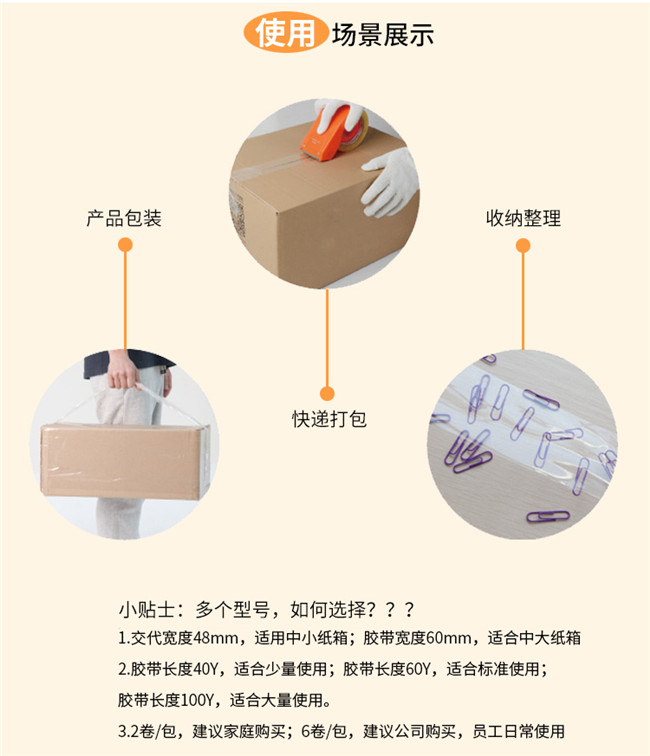 使用 场景展示

产品包装

收纳整理

快递打包

小贴士：多个型号，如何选择？？？

1.交代宽度48mm，适用中小纸箱；胶带宽度60mm，适合中大纸箱

2.胶带长度40Y，适合少量使用；胶带长度60Y，适合标准使用；胶带长度100Y，适合大量使用。

3.2卷/包，建议家庭购买；6卷/包，建议公司购买，员工日常使用