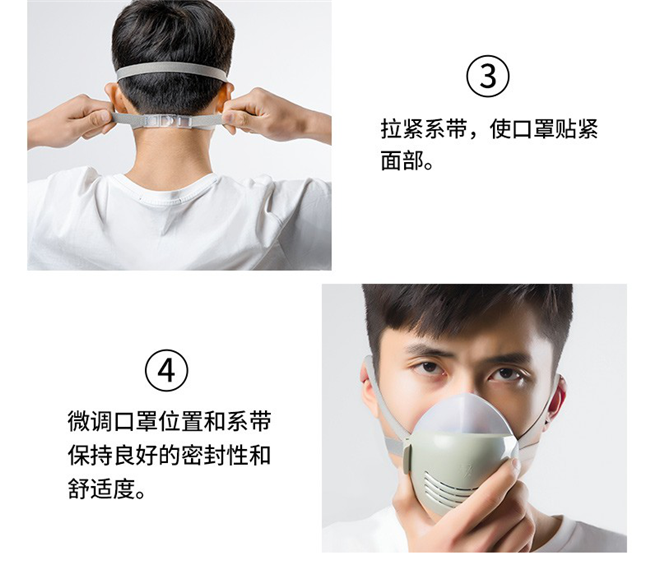 ③

拉紧系带，使口罩贴紧面部。

④

微调口罩位置和系带保持良好的密封性和舒适度。