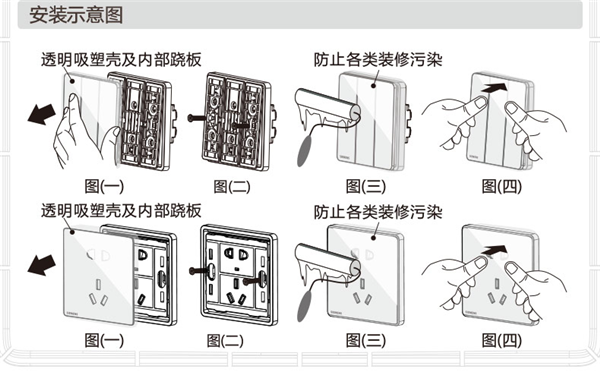 安装示意图

透明吸塑壳及内部跷板

防止各类装修污染

图(一)

图(二)

图(三)

图(四)

透明吸塑壳及内部跷板

防止各类装修污染

图(一)

图(二)

图(三)

图(四)