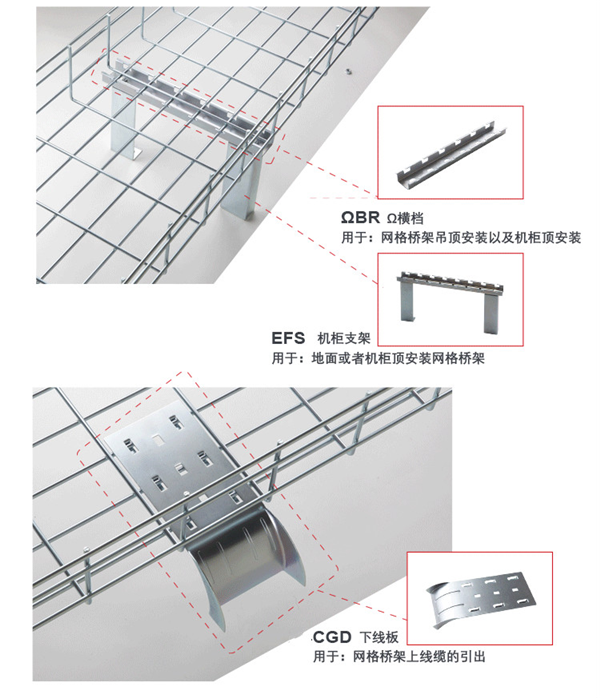 ΩBR Ω横档
用于：网格桥架吊顶安装以及机柜顶安装

EFS 机柜支架
用于：地面或者机柜顶安装网格桥架

CGD 下线板
用于：网格桥架上线缆的引出