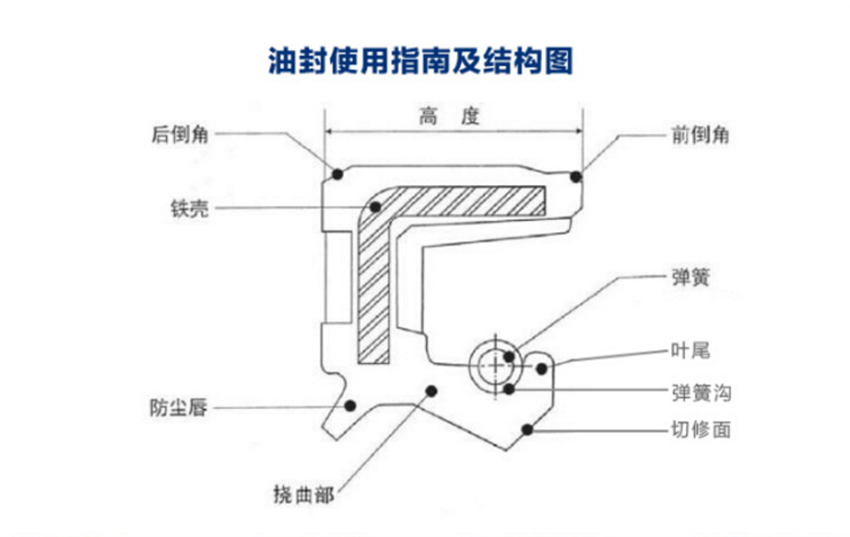 油封使用指南及结构图

高 度

后倒角

前倒角

铁壳

弹簧

叶尾

弹簧沟

防尘唇

切修面

挠曲部